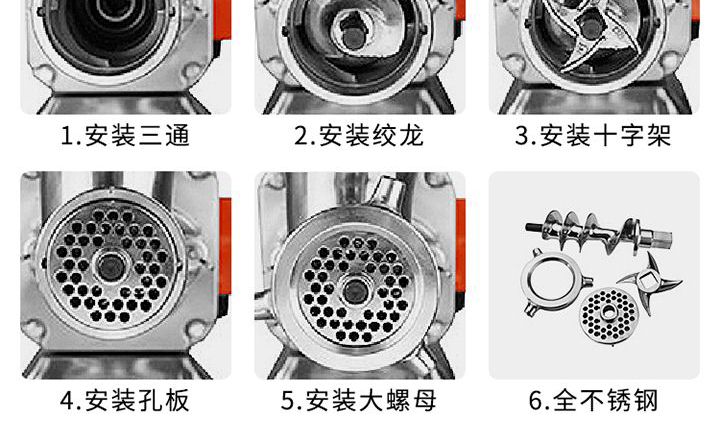 1.安装三通

2.安装绞龙

3.安装十字架

4.安装孔板

5.安装大螺母

6.全不锈钢